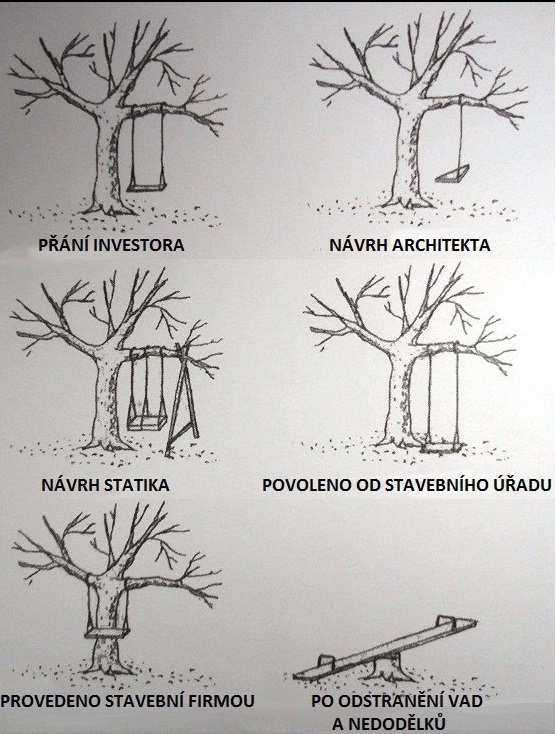 PŘÁNÍ INVESTORA

NÁVRH ARCHITEKTA

NÁVRH STATIKA

POVOLENO OD STAVEBNÍHO ÚŘADU

PROVEDENO STAVEBNÍ FIRMOU

PO ODSTRANĚNÍ VAD A NEDODĚLKŮ